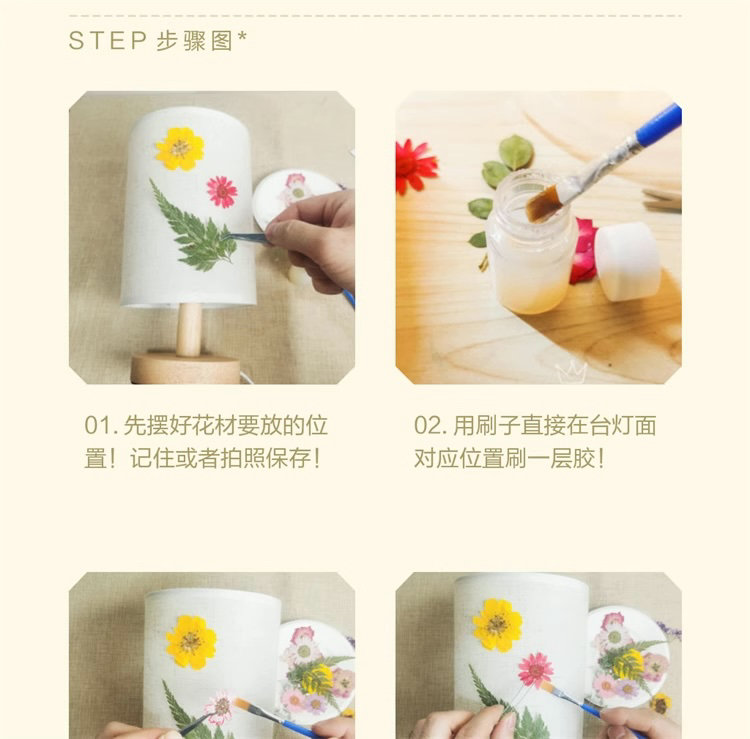 STEP 步骤图*

01. 先摆好花材要放的位置！记住或者拍照保存！

02. 用刷子直接在台灯面对应位置刷一层胶！