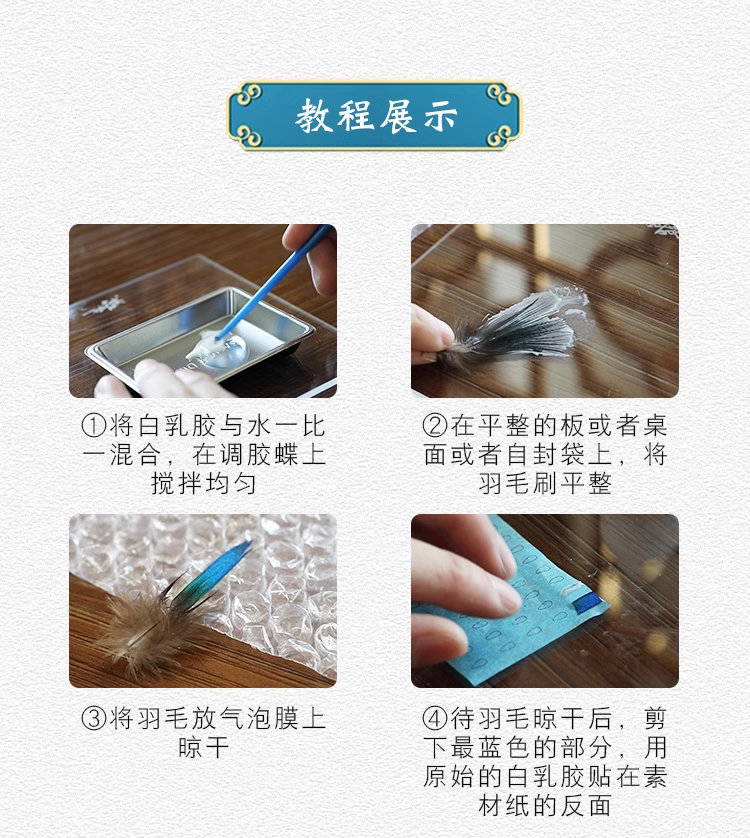 教程展示

①将白乳胶与水一比一混合，在调胶蝶上搅拌均匀

②在平整的板或者桌面或者自封袋上，将羽毛刷平整

③将羽毛放气泡膜上晾干

④待羽毛晾干后，剪下最蓝色的部分，用原始的白乳胶贴在素材纸的反面